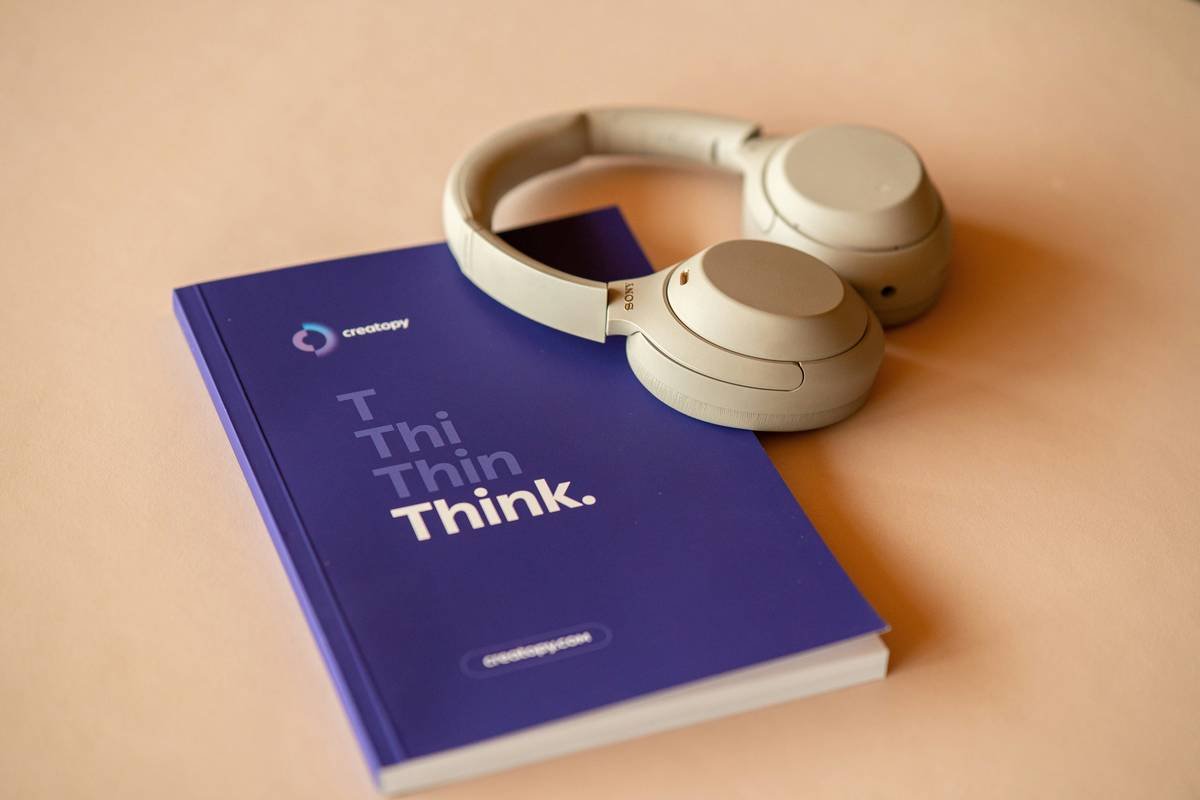 creatopy

T
Thi
Thin
Think.

creatopy.com

SONY