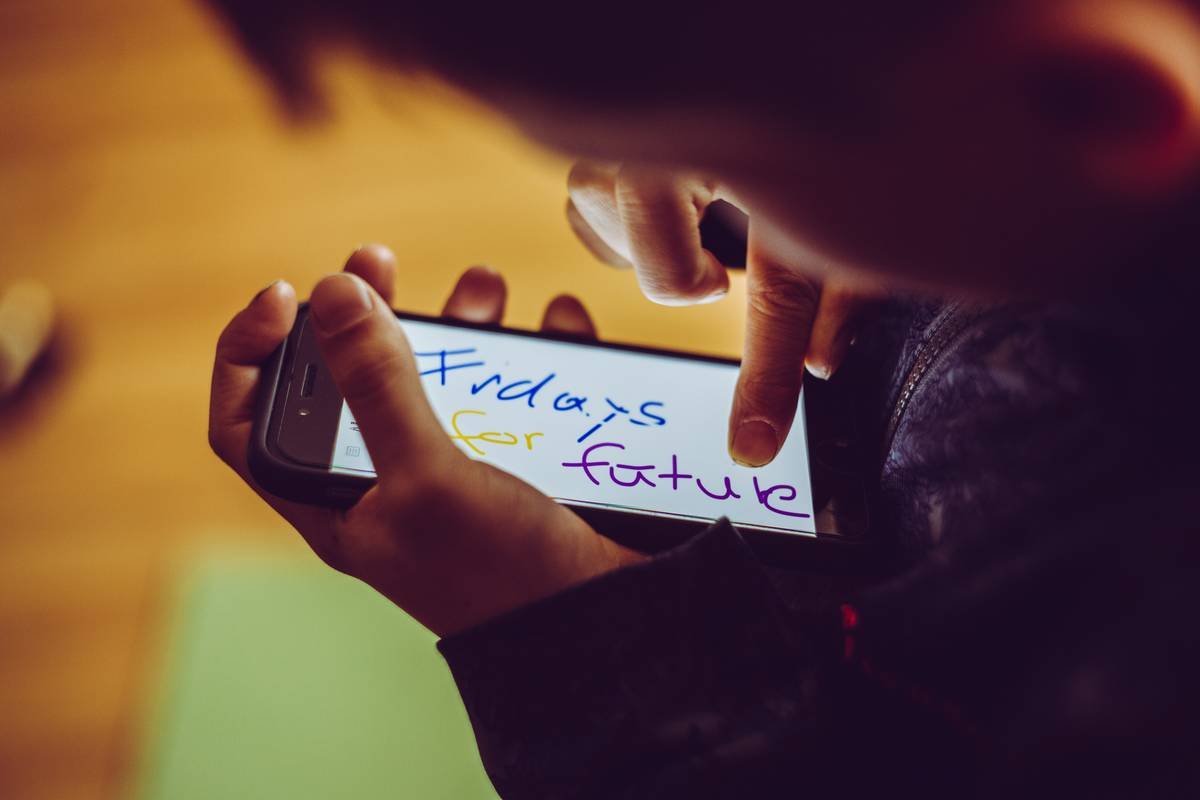 Fridays
for
future