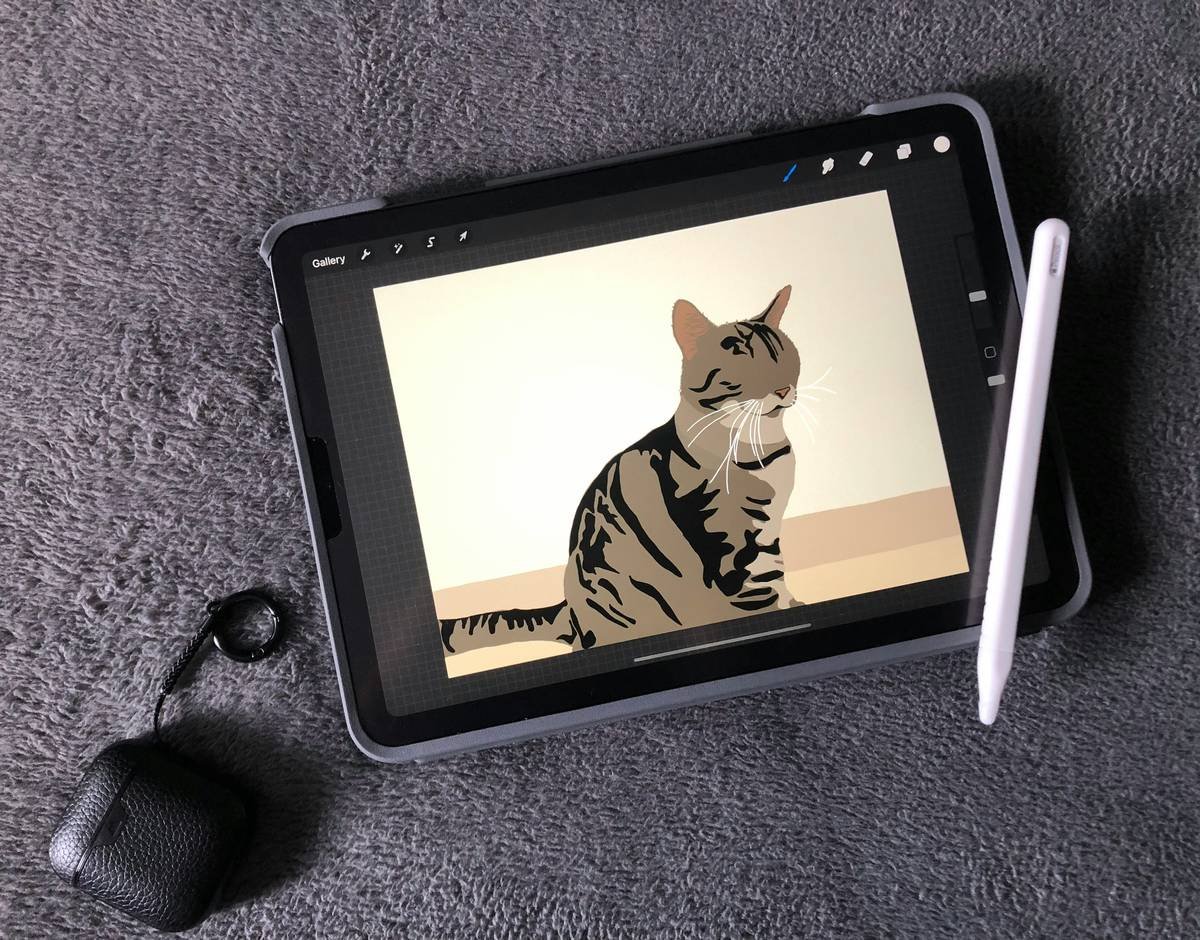 Gallery