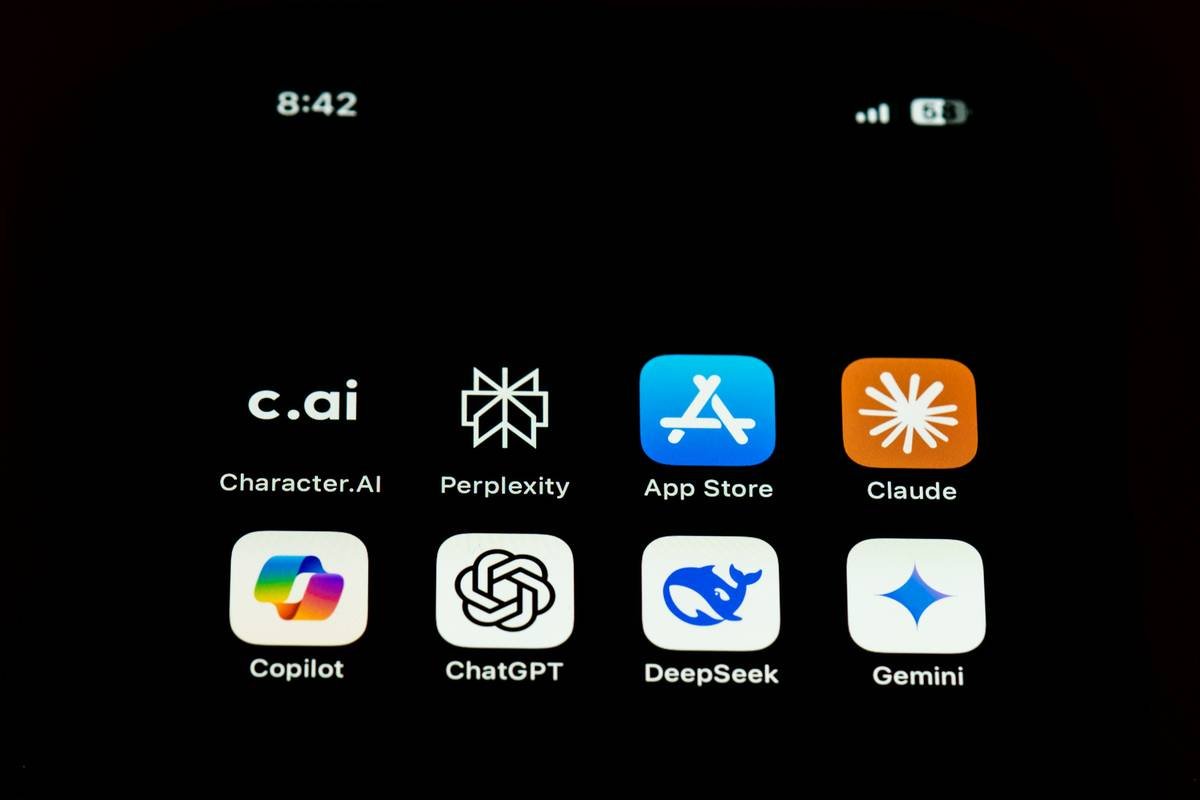 8:42

58

c.ai

Character.AI

Perplexity

App Store

Claude

Copilot

ChatGPT

DeepSeek

Gemini